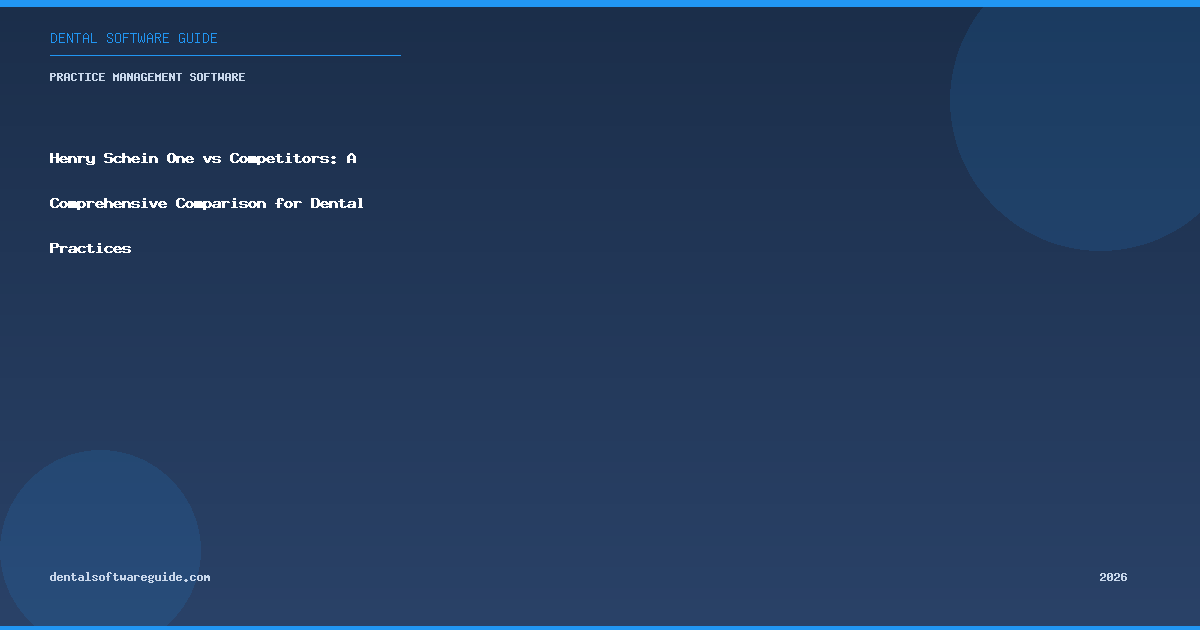 DENTAL SOFTWARE GUIDE

PRACTICE MANAGEMENT SOFTWARE

Henry Schein One vs Competitors: A Comprehensive Comparison for Dental Practices

dentalsoftwareguide.com

2026