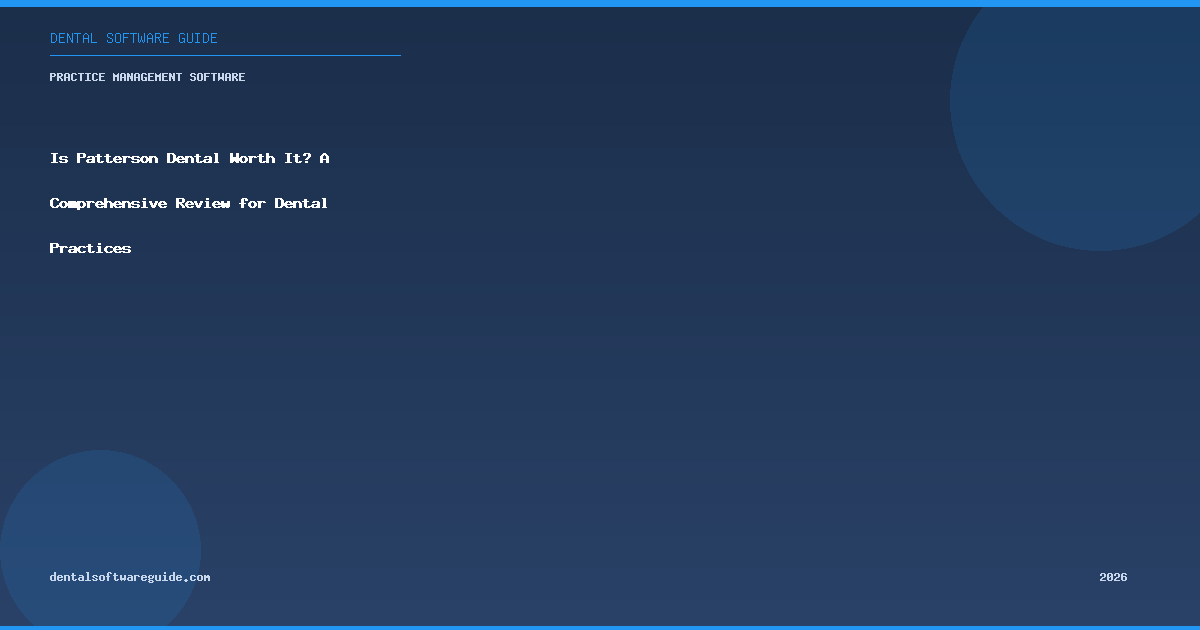 DENTAL SOFTWARE GUIDE

PRACTICE MANAGEMENT SOFTWARE

Is Patterson Dental Worth It? A Comprehensive Review for Dental Practices

dentalsoftwareguide.com

2026