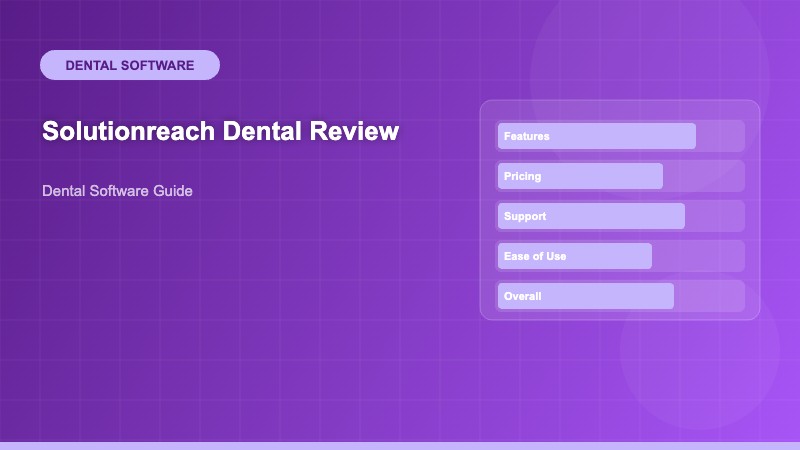 DENTAL SOFTWARE

Solutionreach Dental Review

Dental Software Guide

Features

Pricing

Support

Ease of Use

Overall