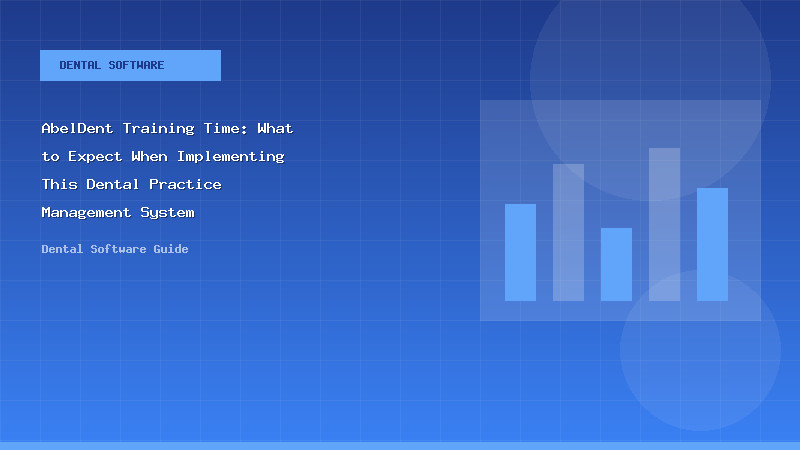 DENTAL SOFTWARE

AbelDent Training Time: What to Expect When Implementing This Dental Practice Management System

Dental Software Guide