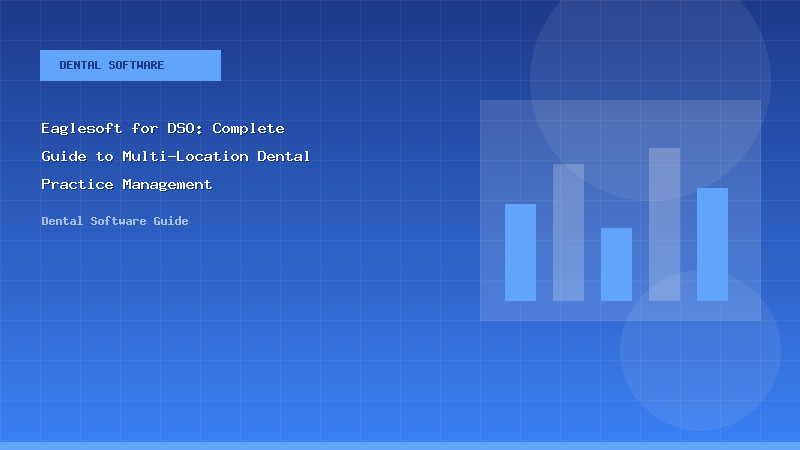 DENTAL SOFTWARE

Eaglesoft for DSO: Complete Guide to Multi-Location Dental Practice Management

Dental Software Guide